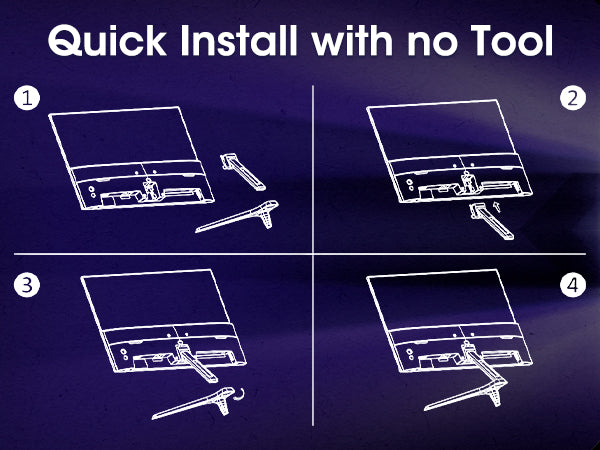 Quick Install with no Tool

1

2

3

4